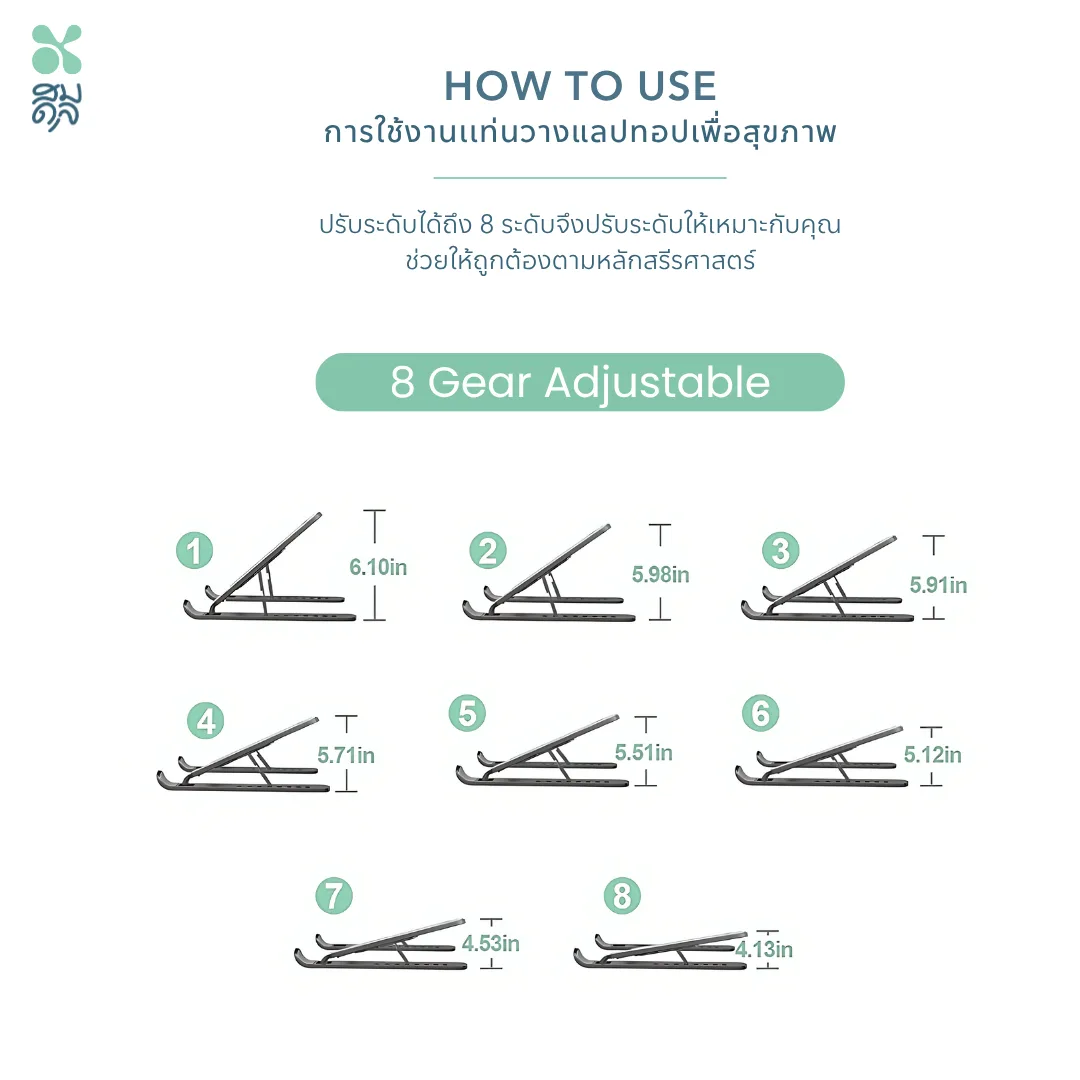 สมดุล

HOW TO USE
การใช้งานแท่นวางแลปทอปเพื่อสุขภาพ

ปรับระดับได้ถึง 8 ระดับจึงปรับระดับให้เหมาะกับคุณ
ช่วยให้ถูกต้องตามหลักสรีรศาสตร์

8 Gear Adjustable

1 6.10in
2 5.98in
3 5.91in
4 5.71in
5 5.51in
6 5.12in
7 4.53in
8 4.13in